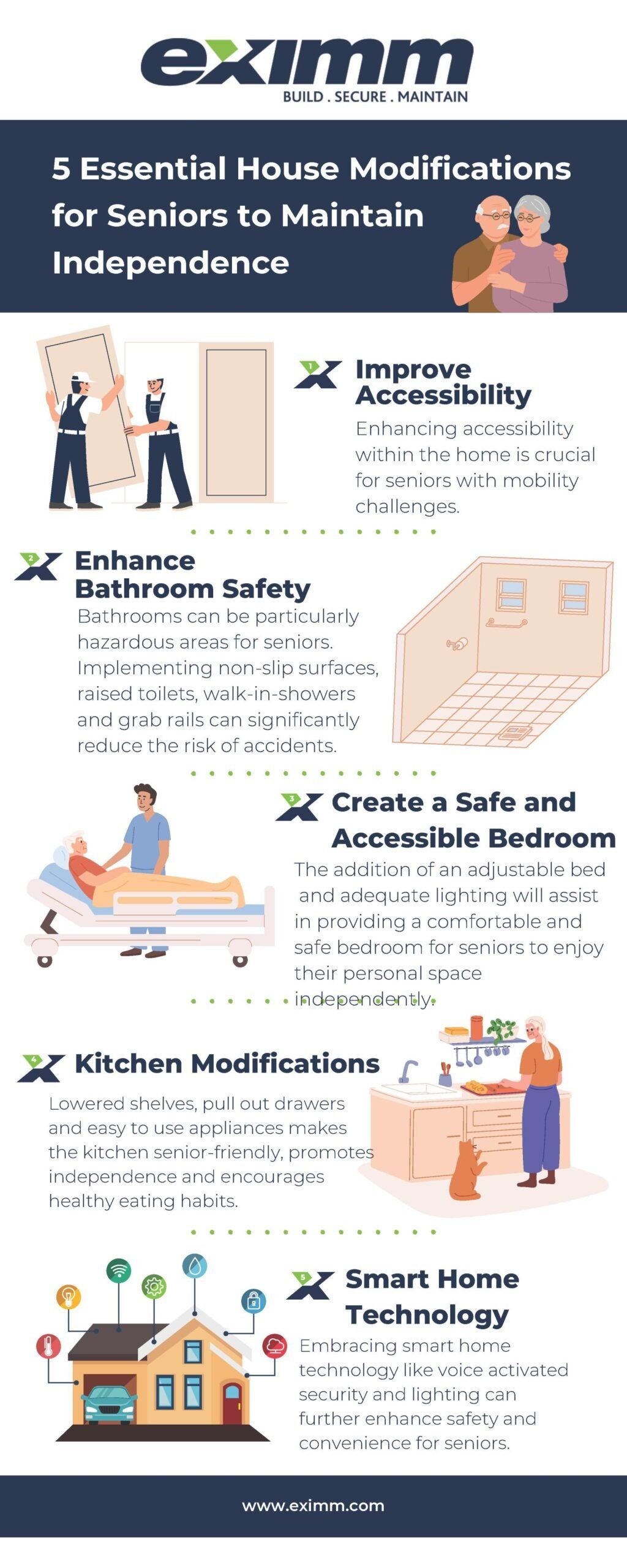 eximm
BUILD . SECURE . MAINTAIN

5 Essential House Modifications for Seniors to Maintain Independence

1 Improve Accessibility
Enhancing accessibility within the home is crucial for seniors with mobility challenges.

2 Enhance Bathroom Safety
Bathrooms can be particularly hazardous areas for seniors. Implementing non-slip surfaces, raised toilets, walk-in-showers and grab rails can significantly reduce the risk of accidents.

3 Create a Safe and Accessible Bedroom
The addition of an adjustable bed and adequate lighting will assist in providing a comfortable and safe bedroom for seniors to enjoy their personal space independently.

4 Kitchen Modifications
Lowered shelves, pull out drawers and easy to use appliances makes the kitchen senior-friendly, promotes independence and encourages healthy eating habits.

5 Smart Home Technology
Embracing smart home technology like voice activated security and lighting can further enhance safety and convenience for seniors.

www.eximm.com